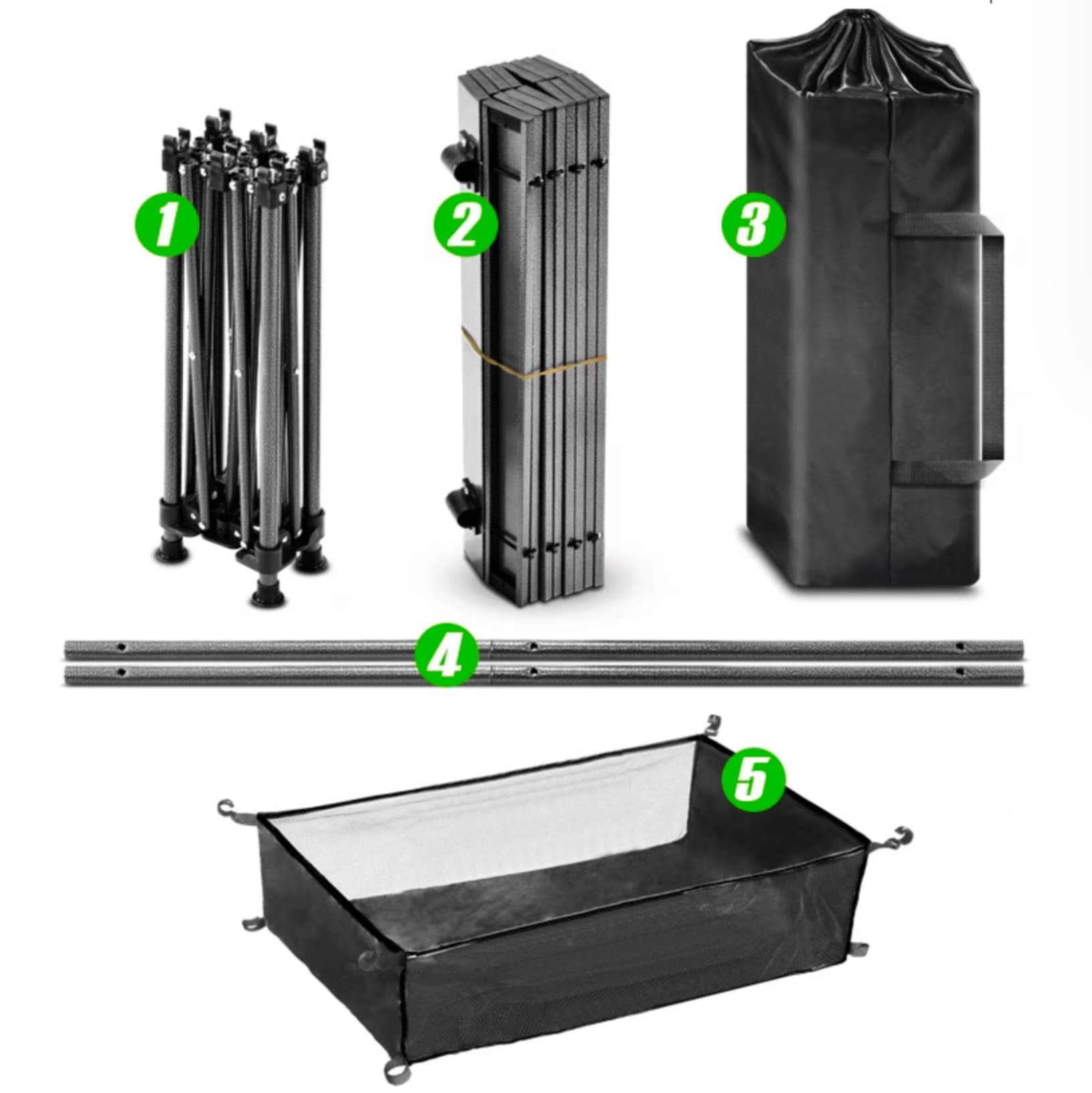 1
2
3
4
5